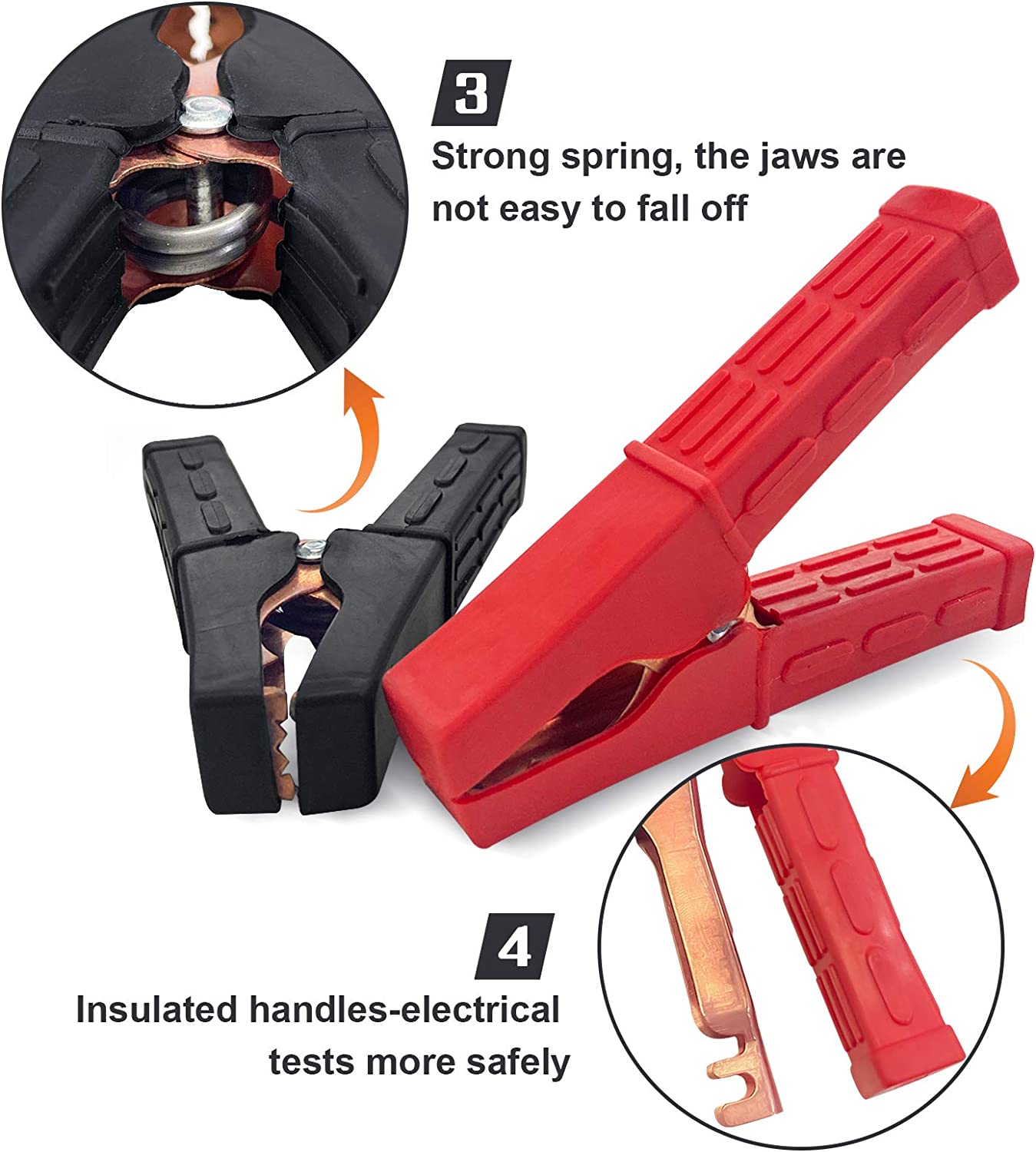 3

Strong spring, the jaws are not easy to fall off

4

Insulated handles-electrical tests more safely