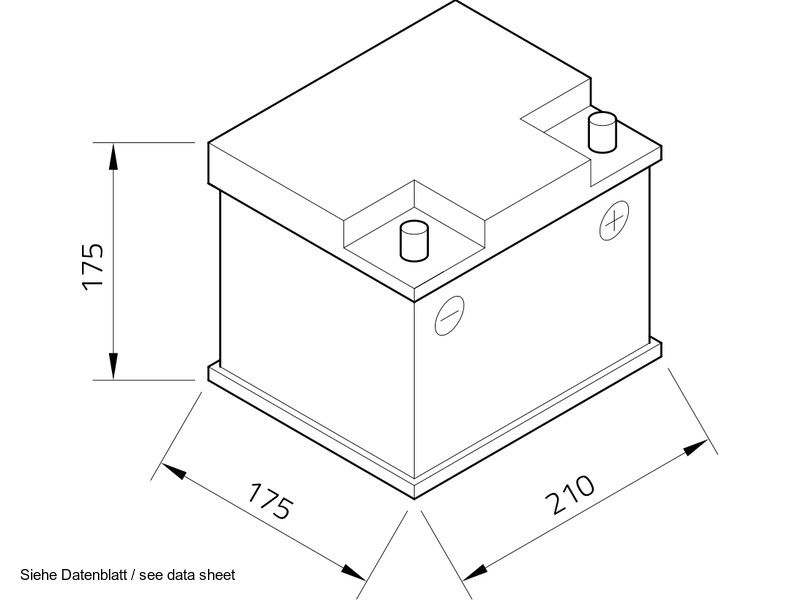 175

+

−

175

210

Siehe Datenblatt / see data sheet