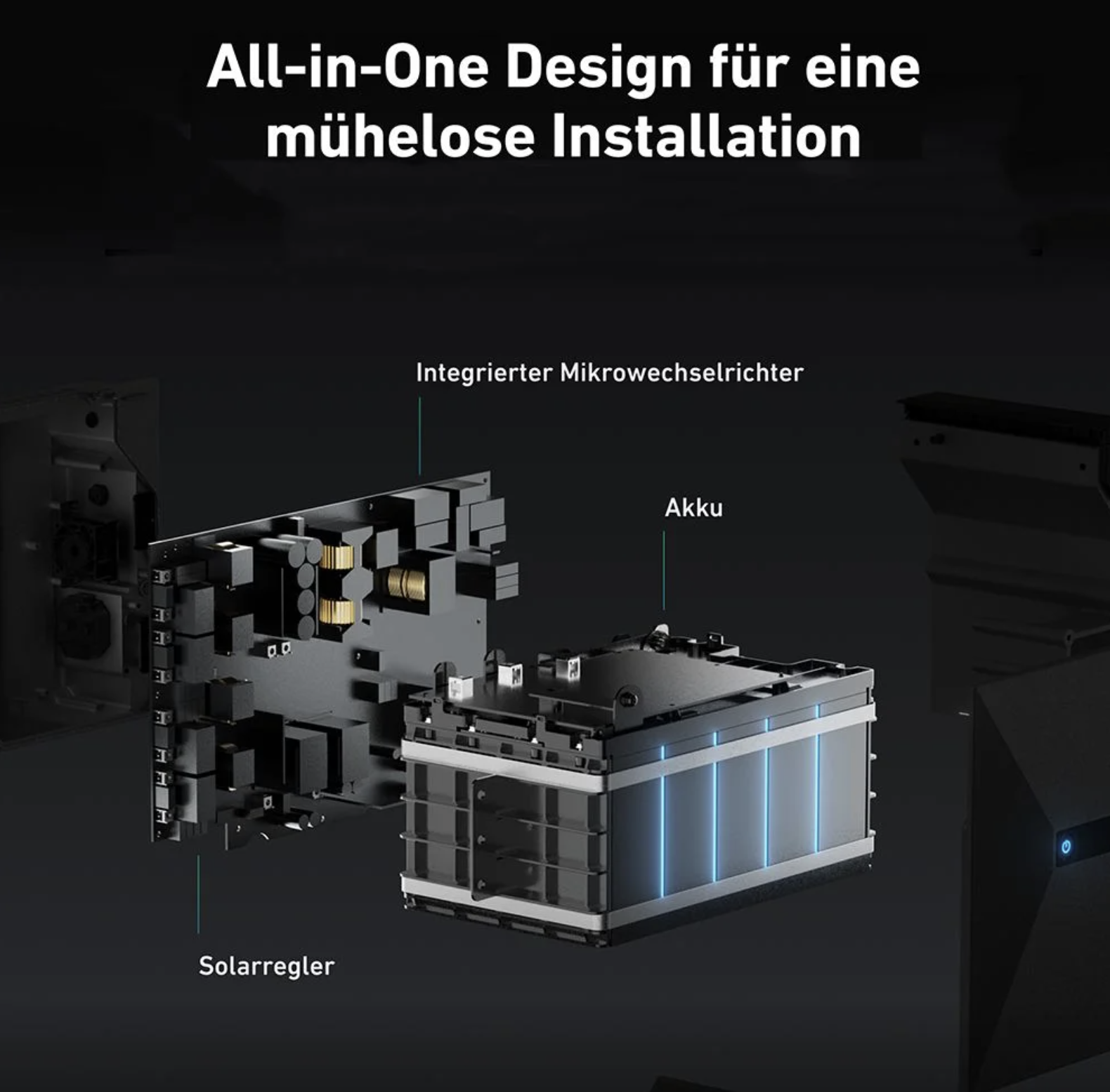 All-in-One Design für eine mühelose Installation

Integrierter Mikrowechselrichter

Akku

Solarregler